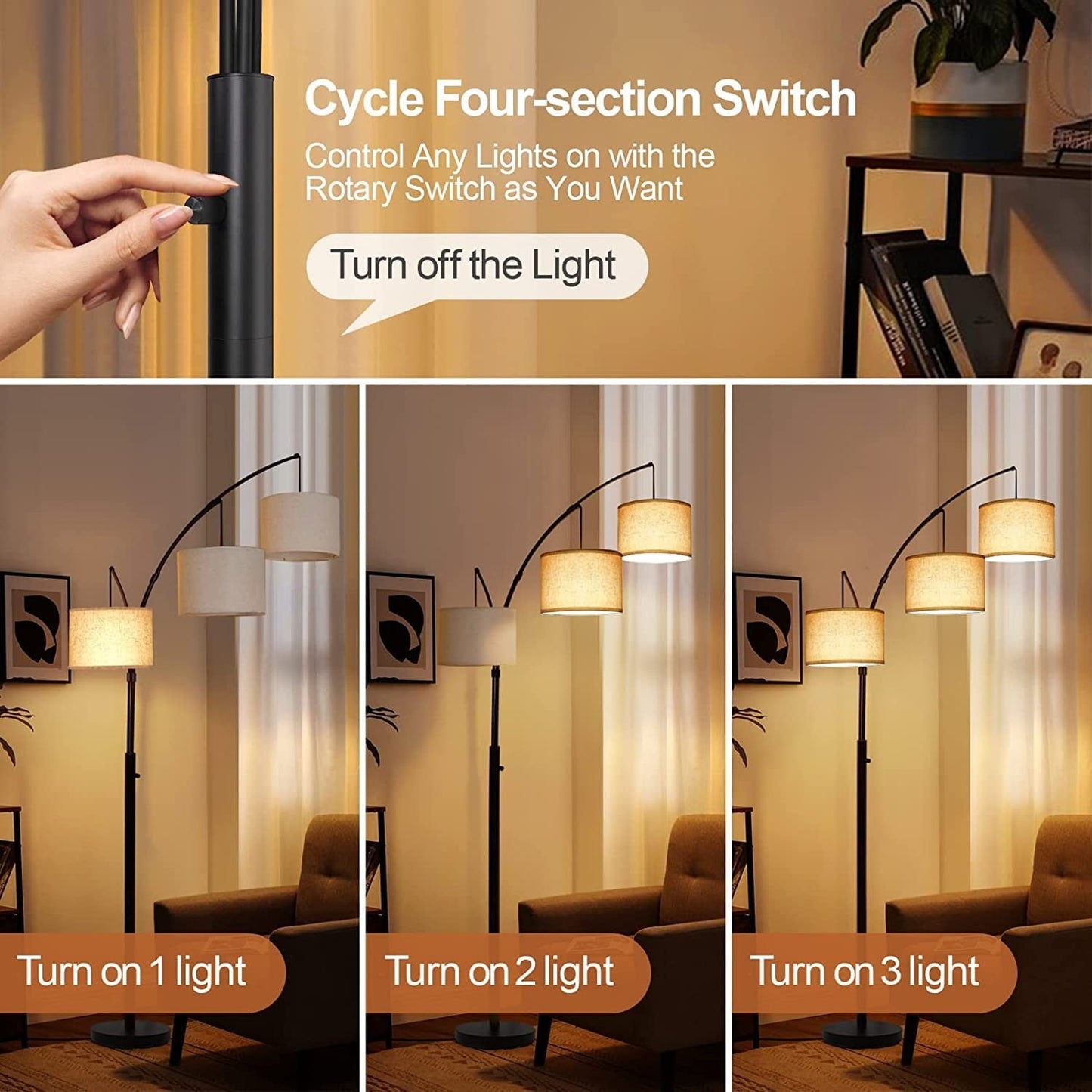 Cycle Four-section Switch

Control Any Lights on with the Rotary Switch as You Want

Turn off the Light

Turn on 1 light

Turn on 2 light

Turn on 3 light