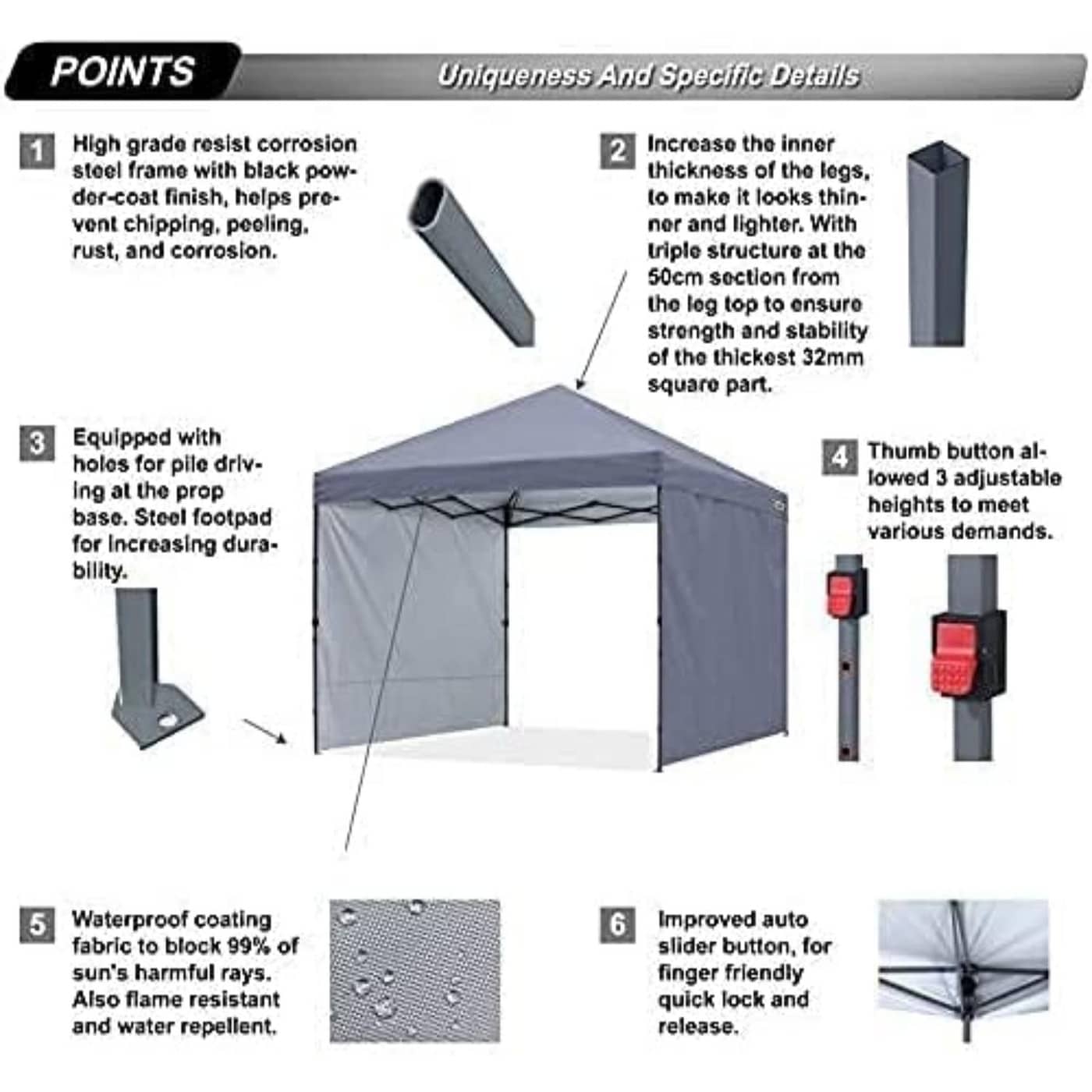 POINTS

Uniqueness And Specific Details

1 High grade resist corrosion steel frame with black powder-coat finish, helps prevent chipping, peeling, rust, and corrosion.

2 Increase the inner thickness of the legs, to make it looks thinner and lighter. With triple structure at the 50cm section from the leg top to ensure strength and stability of the thickest 32mm square part.

3 Equipped with holes for pile driving at the prop base. Steel footpad for increasing durability.

4 Thumb button allowed 3 adjustable heights to meet various demands.

5 Waterproof coating fabric to block 99% of sun's harmful rays. Also flame resistant and water repellent.

6 Improved auto slider button, for finger friendly quick lock and release.