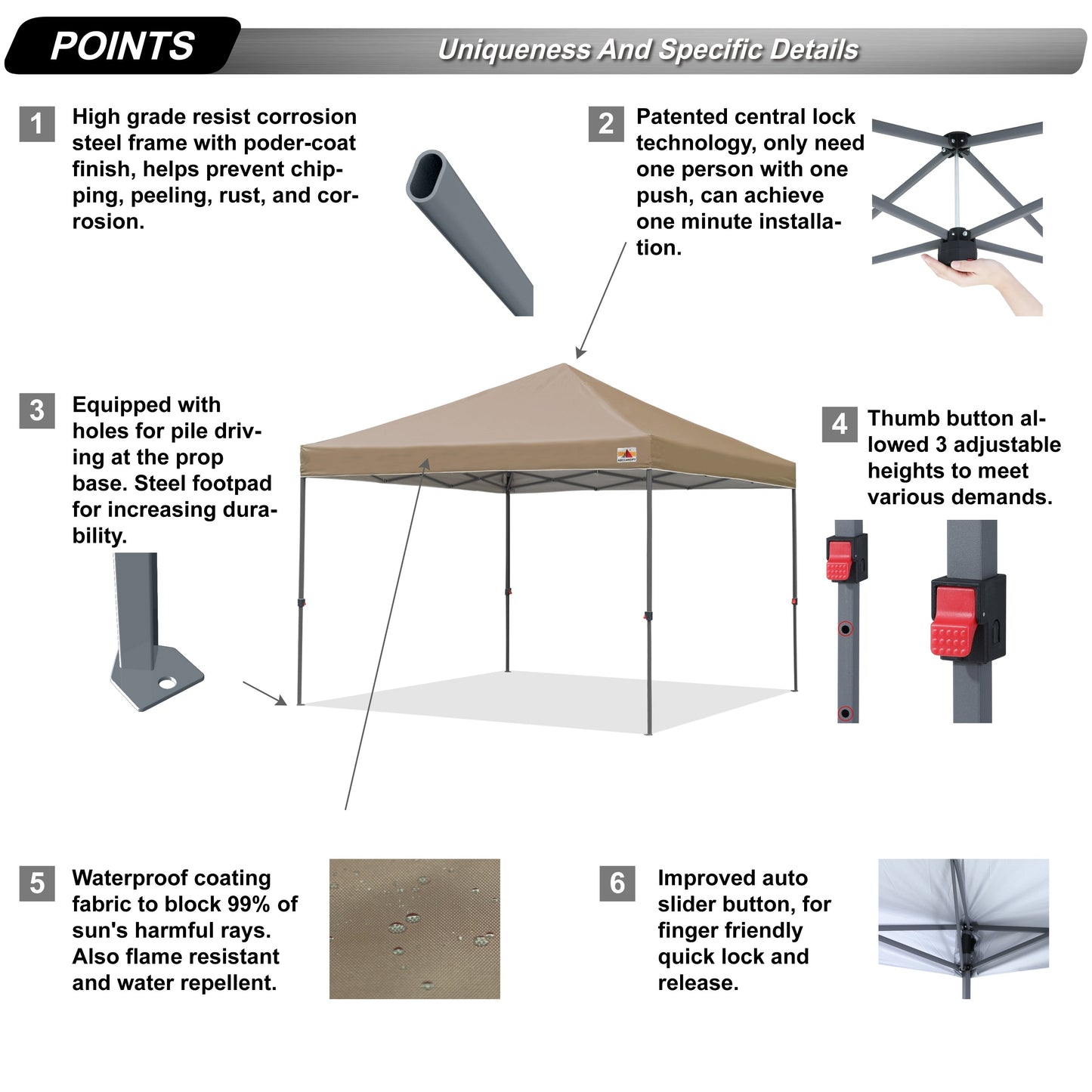 POINTS

Uniqueness And Specific Details

1 High grade resist corrosion steel frame with poder-coat finish, helps prevent chipping, peeling, rust, and corrosion.

2 Patented central lock technology, only need one person with one push, can achieve one minute installation.

3 Equipped with holes for pile driving at the prop base. Steel footpad for increasing durability.

ABCCANOPY

4 Thumb button allowed 3 adjustable heights to meet various demands.

5 Waterproof coating fabric to block 99% of sun's harmful rays. Also flame resistant and water repellent.

6 Improved auto slider button, for finger friendly quick lock and release.