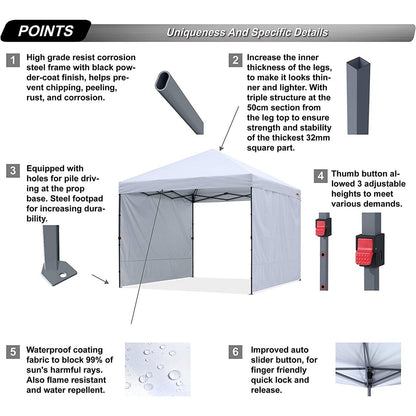 POINTS

Uniqueness And Specific Details

1 High grade resist corrosion steel frame with black powder-coat finish, helps prevent chipping, peeling, rust, and corrosion.

2 Increase the inner thickness of the legs, to make it looks thinner and lighter. With triple structure at the 50cm section from the leg top to ensure strength and stability of the thickest 32mm square part.

3 Equipped with holes for pile driving at the prop base. Steel footpad for increasing durability.

4 Thumb button allowed 3 adjustable heights to meet various demands.

5 Waterproof coating fabric to block 99% of sun's harmful rays. Also flame resistant and water repellent.

6 Improved auto slider button, for finger friendly quick lock and release.