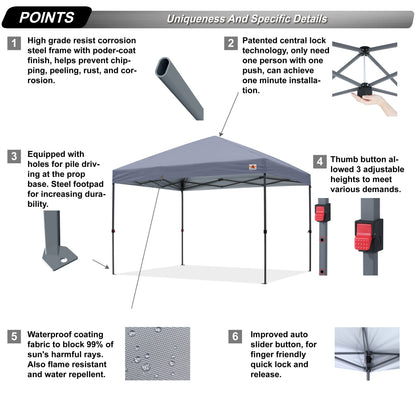 POINTS

Uniqueness And Specific Details

1 High grade resist corrosion steel frame with poder-coat finish, helps prevent chipping, peeling, rust, and corrosion.

2 Patented central lock technology, only need one person with one push, can achieve one minute installation.

3 Equipped with holes for pile driving at the prop base. Steel footpad for increasing durability.

4 Thumb button allowed 3 adjustable heights to meet various demands.

5 Waterproof coating fabric to block 99% of sun's harmful rays. Also flame resistant and water repellent.

6 Improved auto slider button, for finger friendly quick lock and release.