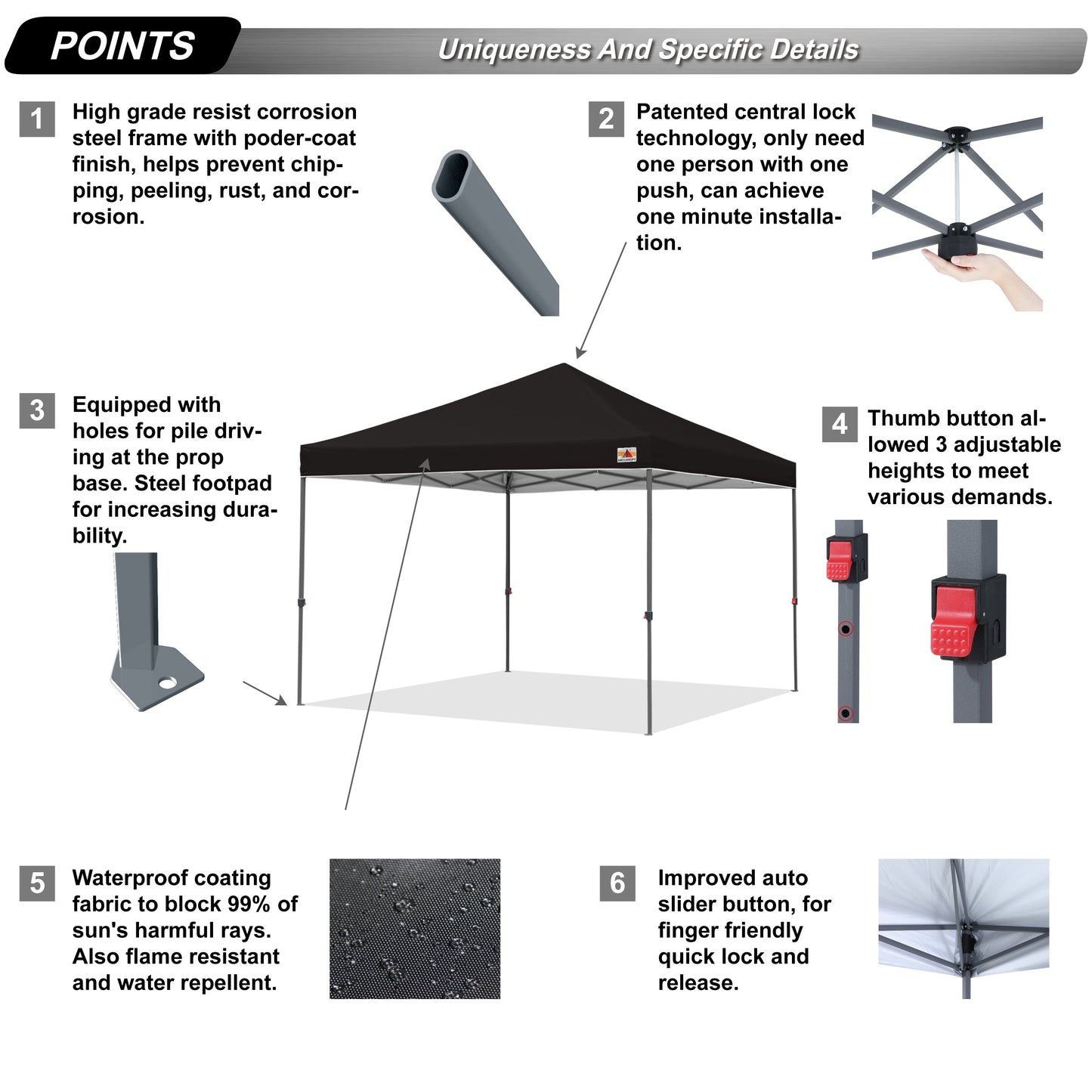 POINTS

Uniqueness And Specific Details

1 High grade resist corrosion steel frame with poder-coat finish, helps prevent chipping, peeling, rust, and corrosion.

2 Patented central lock technology, only need one person with one push, can achieve one minute installation.

3 Equipped with holes for pile driving at the prop base. Steel footpad for increasing durability.

ABCCANOPY

4 Thumb button allowed 3 adjustable heights to meet various demands.

5 Waterproof coating fabric to block 99% of sun's harmful rays. Also flame resistant and water repellent.

6 Improved auto slider button, for finger friendly quick lock and release.