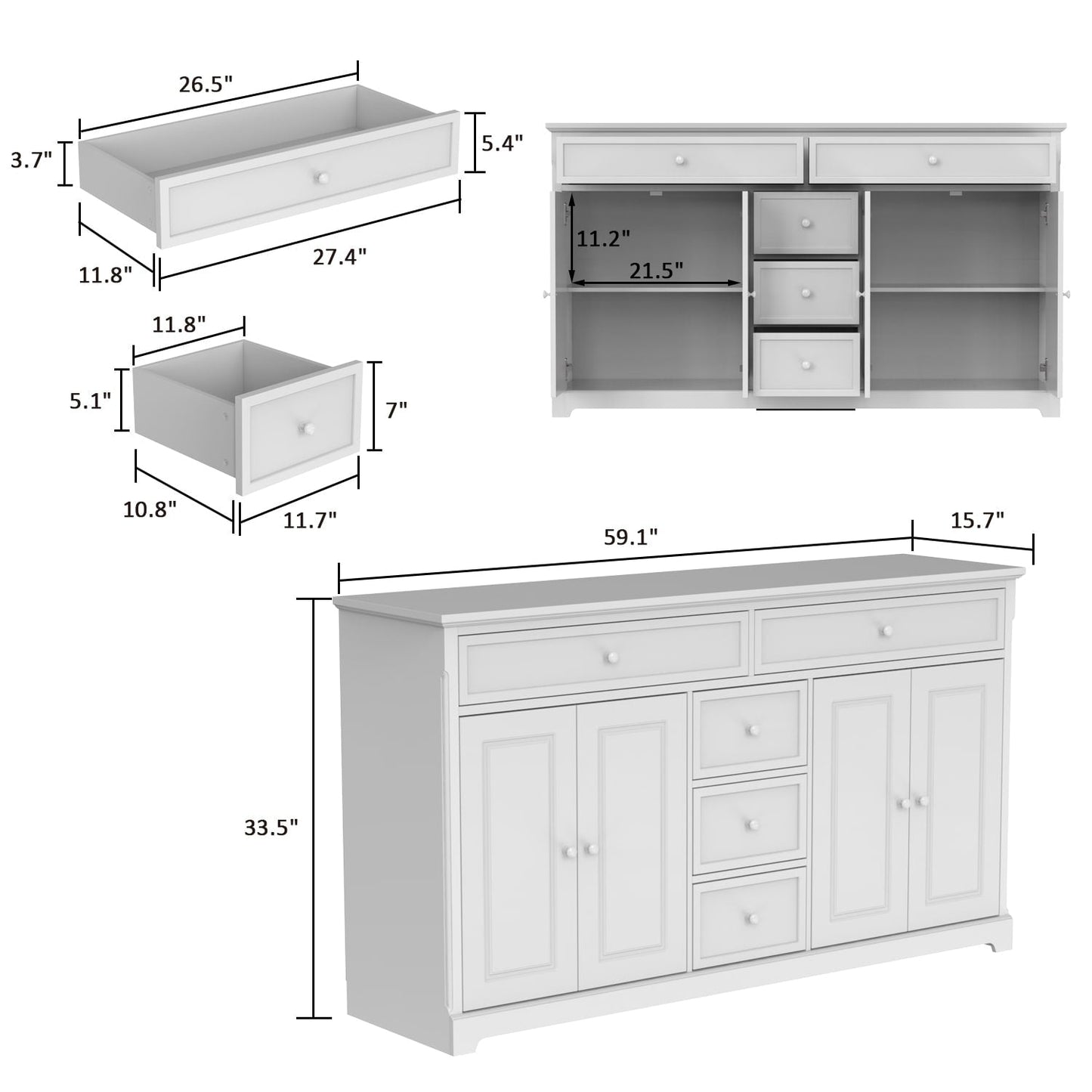 26.5"
3.7"
5.4"
11.8"
27.4"
11.2"
21.5"
11.8"
5.1"
7"
10.8"
11.7"
59.1"
15.7"
33.5"