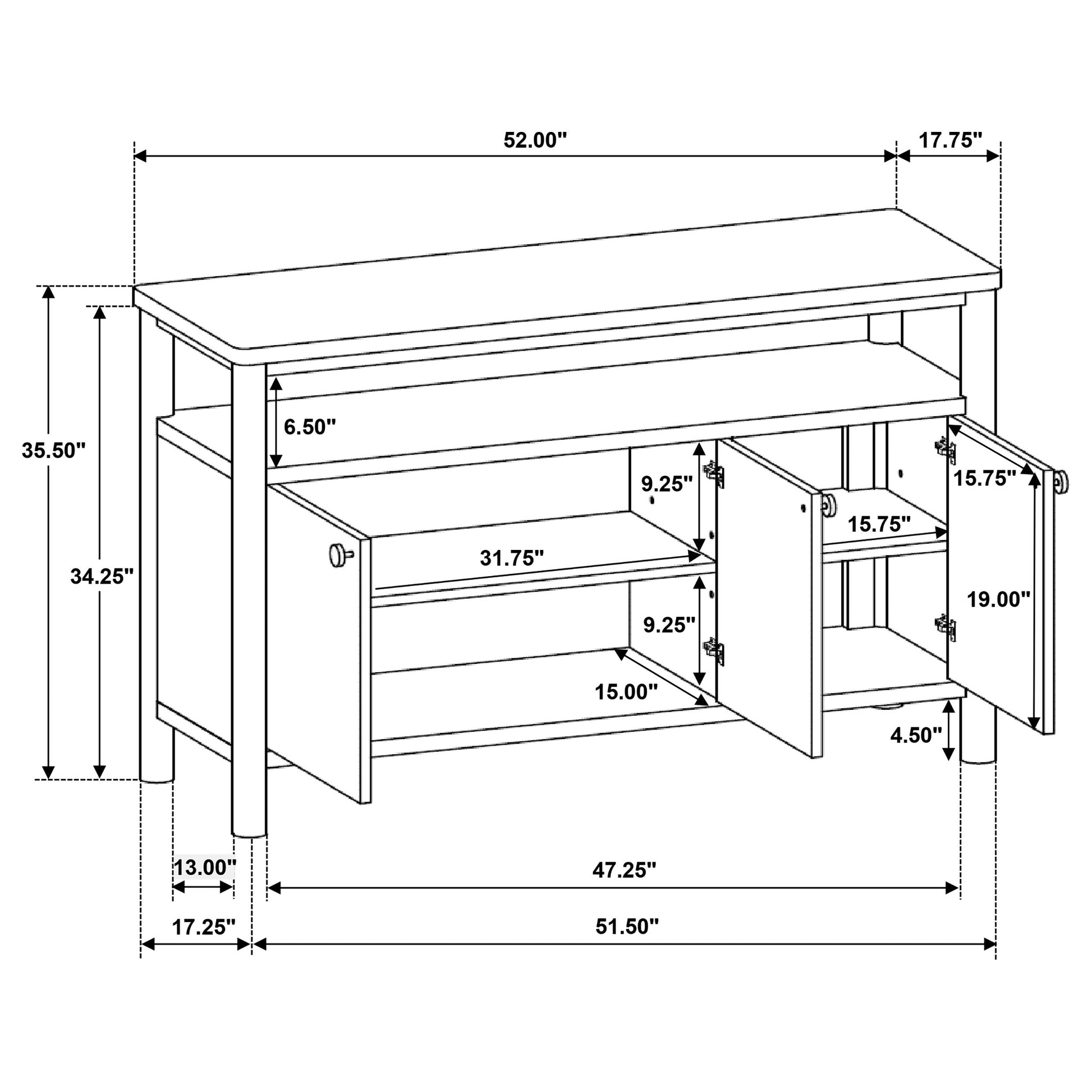 52.00"
17.75"
35.50"
34.25"
6.50"
9.25"
15.75"
15.75"
31.75"
19.00"
9.25"
15.00"
4.50"
13.00"
47.25"
17.25"
51.50"