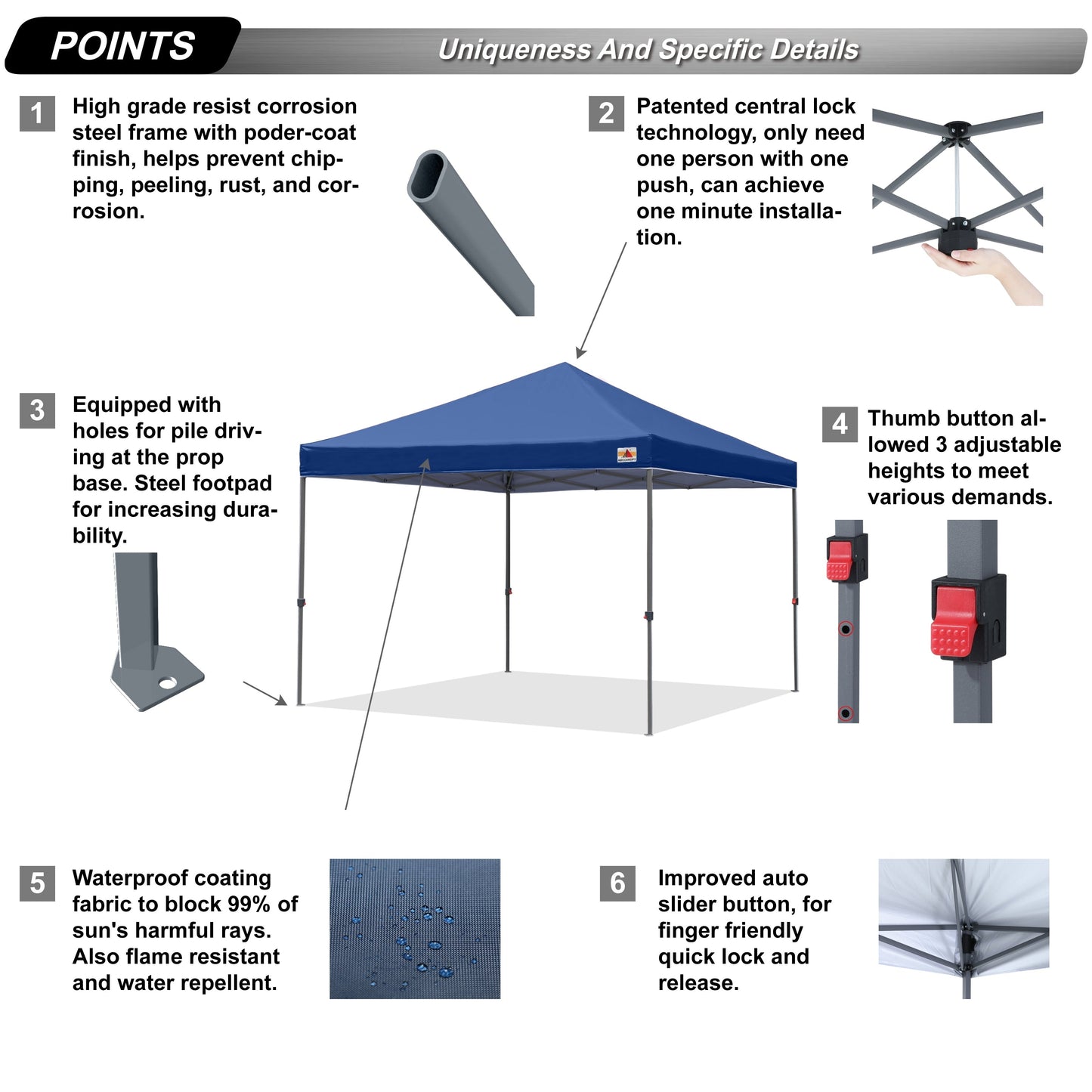 POINTS

Uniqueness And Specific Details

1 High grade resist corrosion steel frame with poder-coat finish, helps prevent chipping, peeling, rust, and corrosion.

2 Patented central lock technology, only need one person with one push, can achieve one minute installation.

3 Equipped with holes for pile driving at the prop base. Steel footpad for increasing durability.

ABCCANOPY

4 Thumb button allowed 3 adjustable heights to meet various demands.

5 Waterproof coating fabric to block 99% of sun's harmful rays. Also flame resistant and water repellent.

6 Improved auto slider button, for finger friendly quick lock and release.